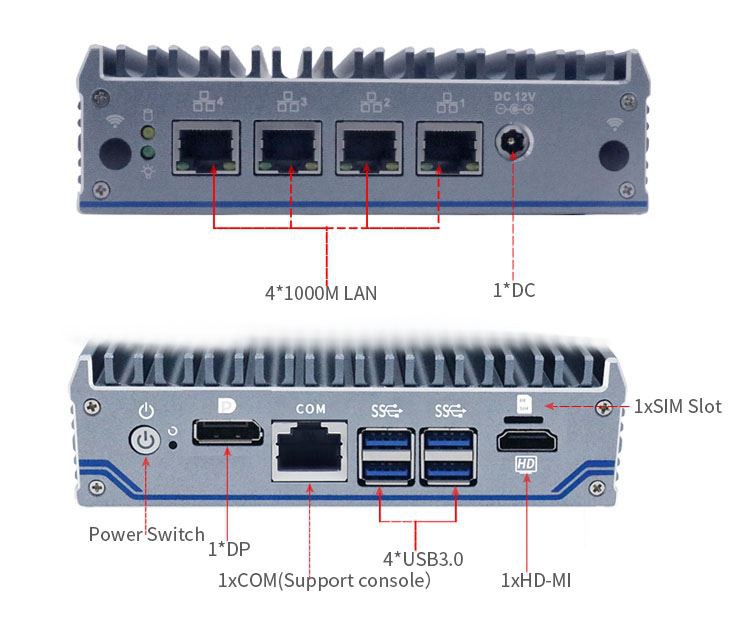 4
3
2
1
DC 12V
4*1000M LAN
1*DC

COM
SS
SS
HD
1xSIM Slot
Power Switch
1*DP
1xCOM(Support console)
4*USB3.0
1xHD-MI